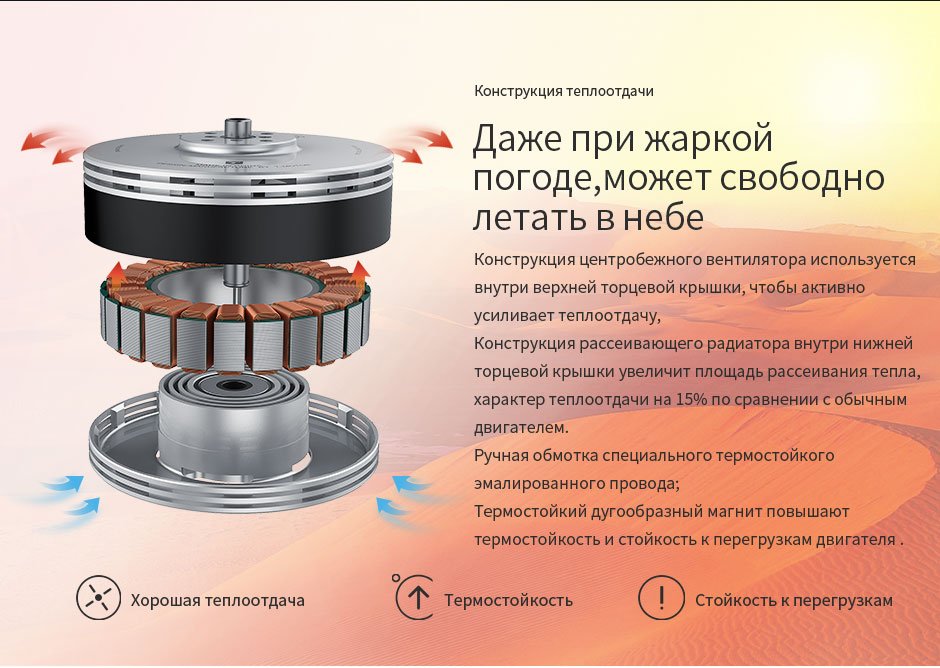 Конструкция теплоотдачи

Даже при жаркой погоде,может свободно летать в небе

Конструкция центробежного вентилятора используется внутри верхней торцевой крышки, чтобы активно усиливает теплоотдачу,
Конструкция рассеивающего радиатора внутри нижней торцевой крышки увеличит площадь рассеивания тепла, характер теплоотдачи на 15% по сравнении с обычным двигателем.
Ручная обмотка специального термостойкого эмалированного провода;
Термостойкий дугообразный магнит повышают термостойкость и стойкость к перегрузкам двигателя .

Хорошая теплоотдача

Термостойкость

Стойкость к перегрузкам