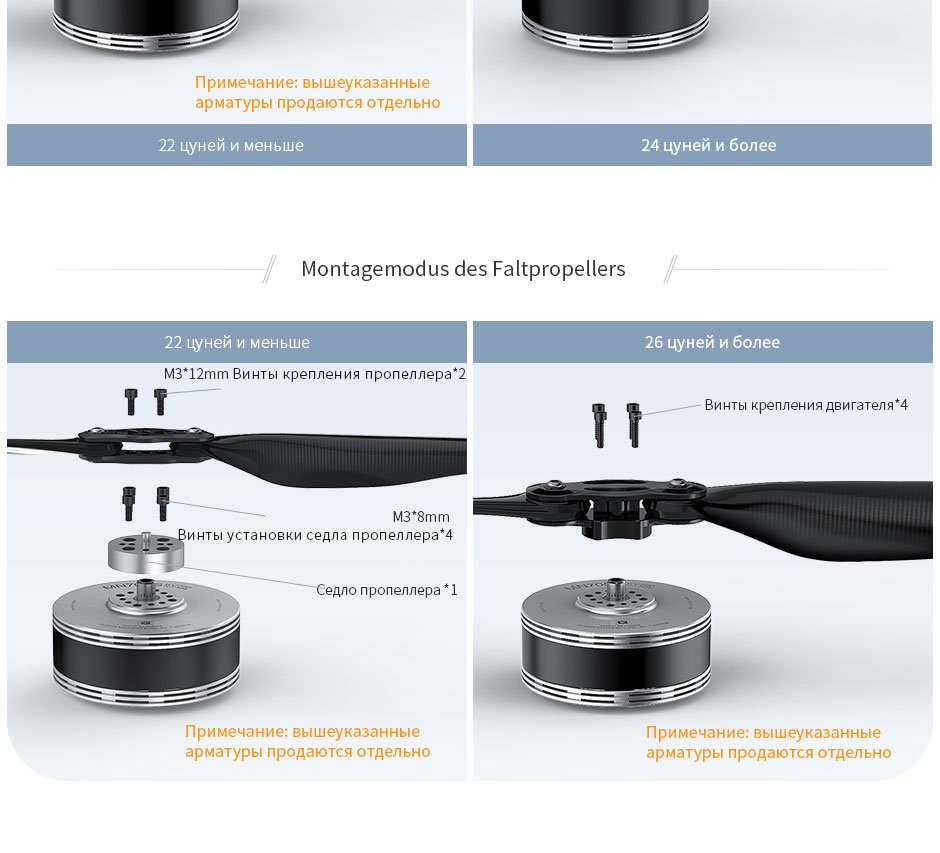 Примечание: вышеуказанные арматуры продаются отдельно

22 цуней и меньше

24 цуней и более

Montagemodus des Faltpropellers

22 цуней и меньше

M3*12mm Винты крепления пропеллера*2

M3*8mm
Винты установки седла пропеллера*4

Седло пропеллера *1

Примечание: вышеуказанные арматуры продаются отдельно

26 цуней и более

Винты крепления двигателя*4

Примечание: вышеуказанные арматуры продаются отдельно